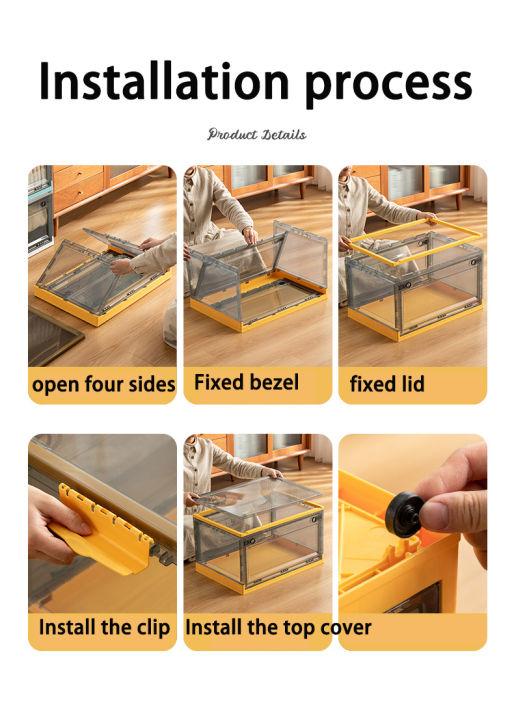 Installation process

Product Details

open four sides

Fixed bezel

fixed lid

Install the clip

Install the top cover